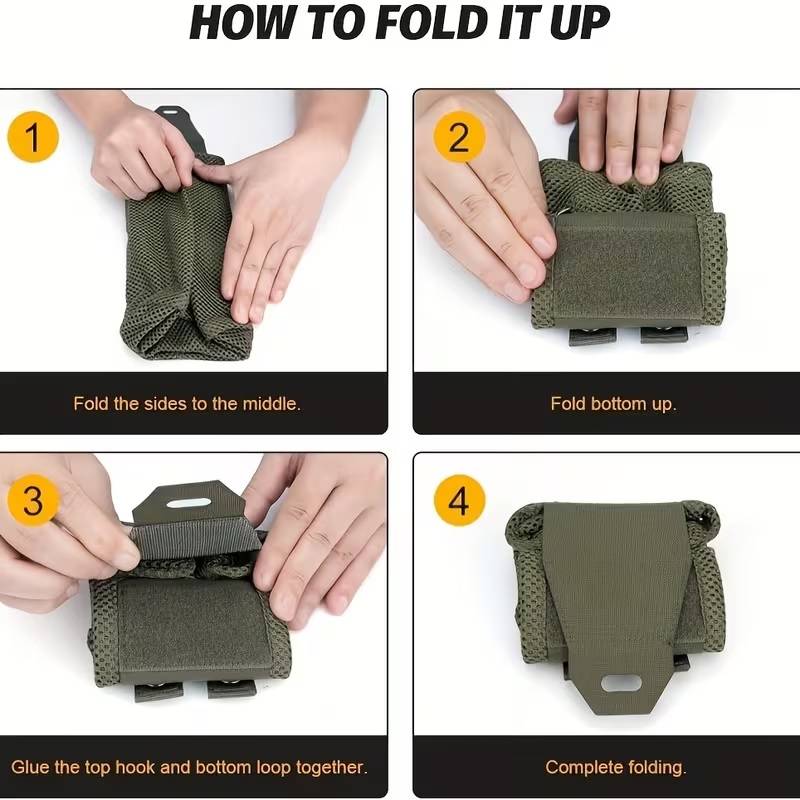 HOW TO FOLD IT UP

1

Fold the sides to the middle.

2

Fold bottom up.

3

Glue the top hook and bottom loop together.

4

Complete folding.